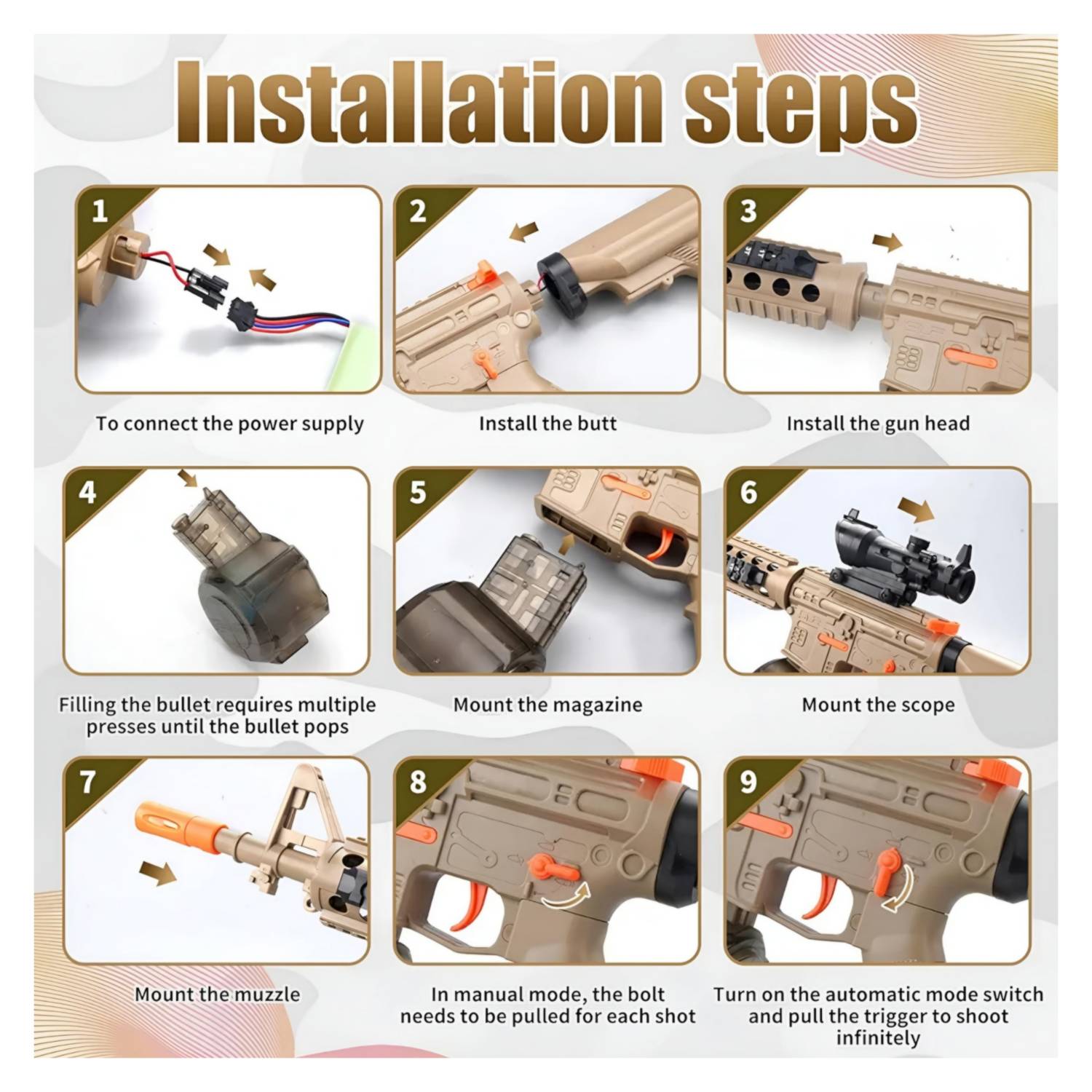 Installation steps

1

To connect the power supply

2

Install the butt

3

Install the gun head

4

Filling the bullet requires multiple presses until the bullet pops

5

Mount the magazine

6

Mount the scope

7

Mount the muzzle

8

In manual mode, the bolt needs to be pulled for each shot

9

Turn on the automatic mode switch and pull the trigger to shoot infinitely